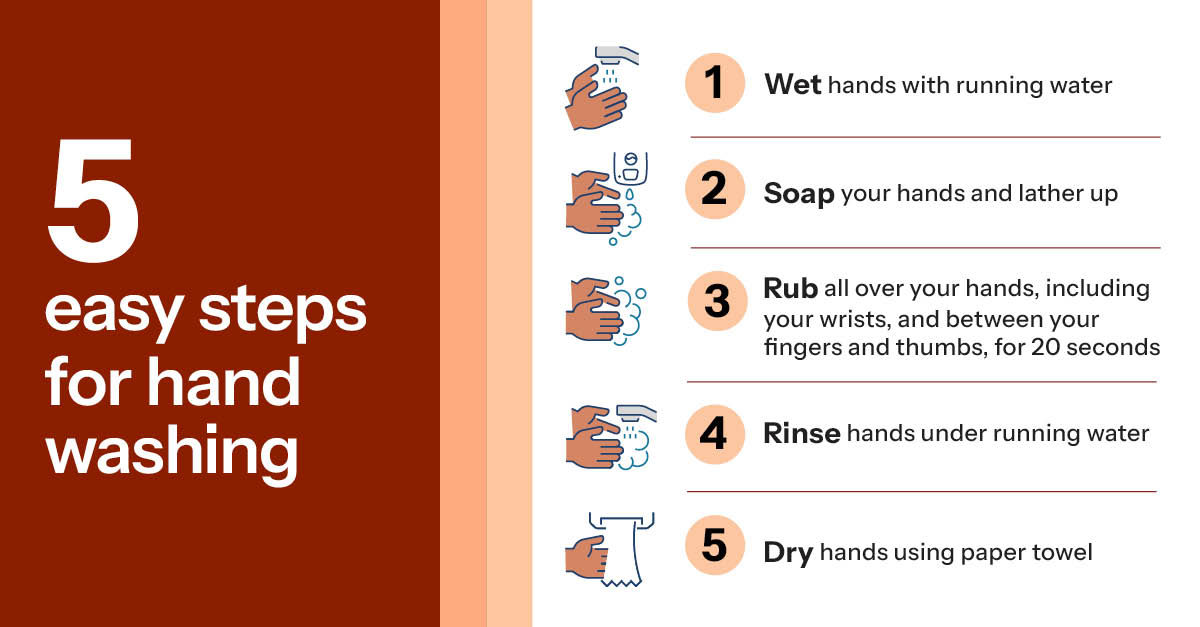 5
easy steps for hand washing

1 Wet hands with running water

2 Soap your hands and lather up

3 Rub all over your hands, including your wrists, and between your fingers and thumbs, for 20 seconds

4 Rinse hands under running water

5 Dry hands using paper towel