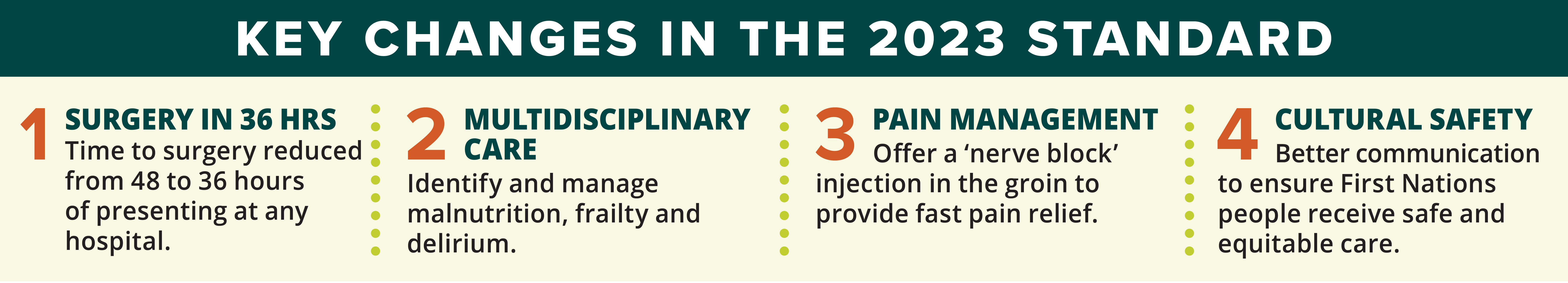 KEY CHANGES IN THE 2023 STANDARD

1 SURGERY IN 36 HRS
Time to surgery reduced from 48 to 36 hours of presenting at any hospital.

2 MULTIDISCIPLINARY CARE
Identify and manage malnutrition, frailty and delirium.

3 PAIN MANAGEMENT
Offer a ‘nerve block’ injection in the groin to provide fast pain relief.

4 CULTURAL SAFETY
Better communication to ensure First Nations people receive safe and equitable care.