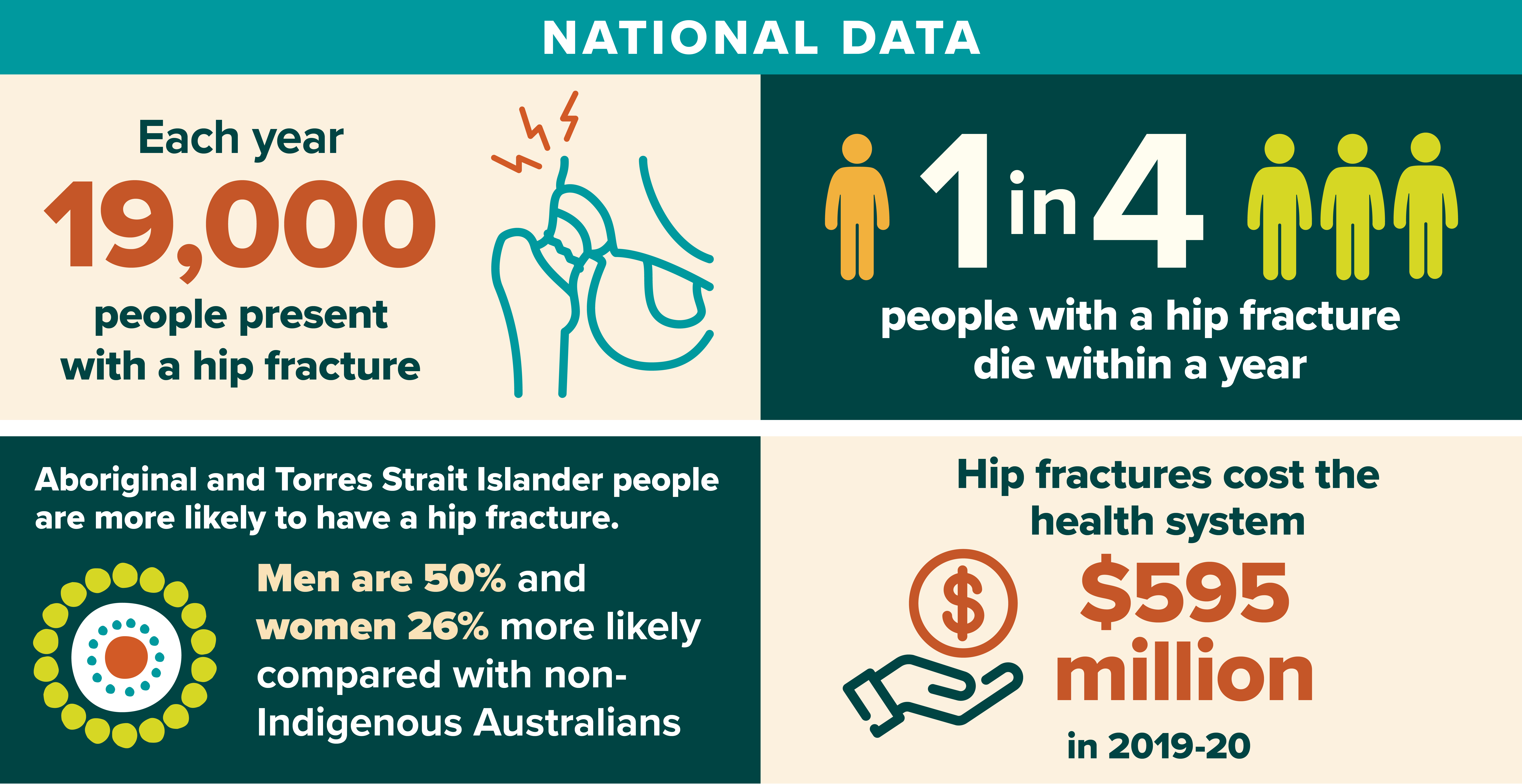 NATIONAL DATA

Each year
19,000
people present with a hip fracture

1 in 4
people with a hip fracture die within a year

Aboriginal and Torres Strait Islander people are more likely to have a hip fracture.

Men are 50% and women 26% more likely compared with non-Indigenous Australians

Hip fractures cost the health system
$595 million
in 2019-20