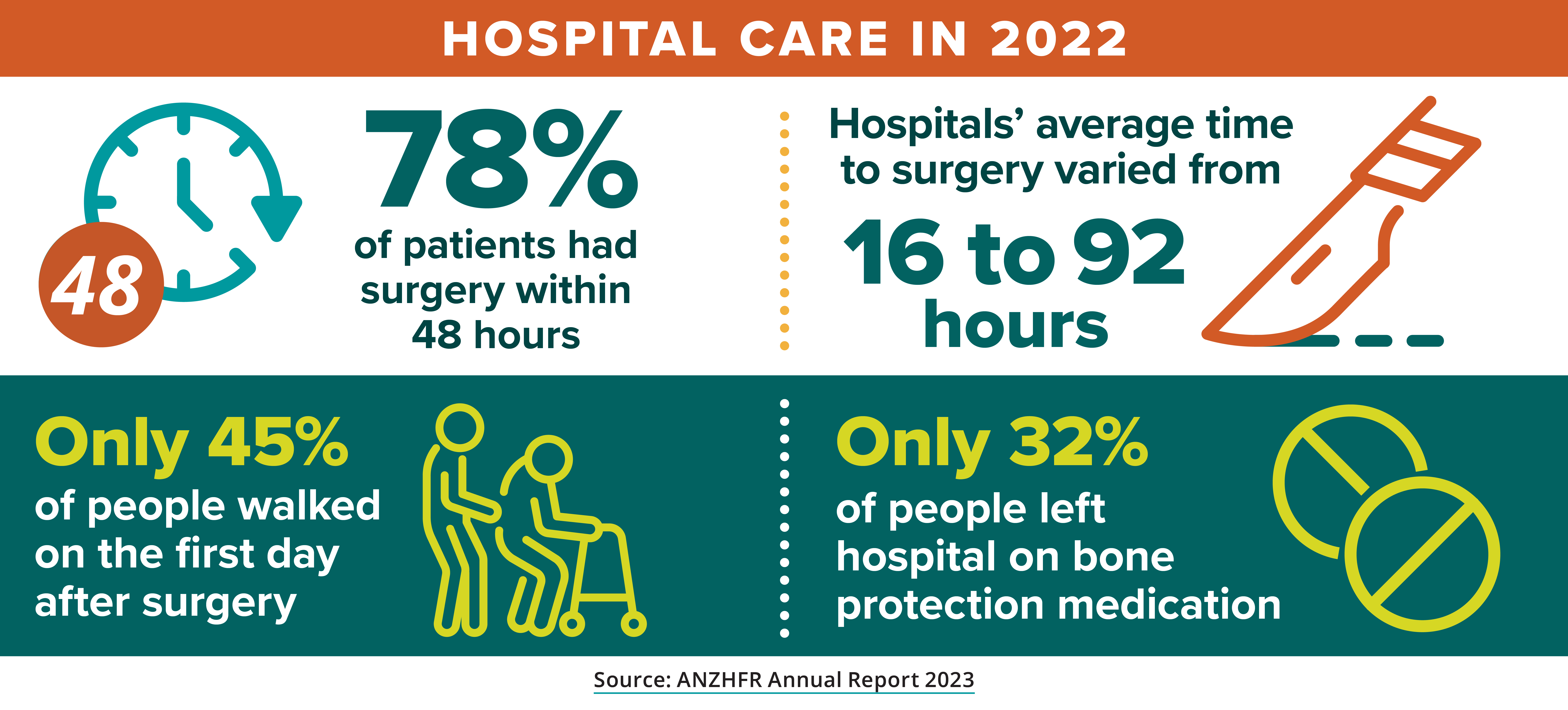 HOSPITAL CARE IN 2022

48

78%
of patients had surgery within 48 hours

Hospitals' average time to surgery varied from
16 to 92 hours

Only 45%
of people walked on the first day after surgery

Only 32%
of people left hospital on bone protection medication

Source: ANZHFR Annual Report 2023