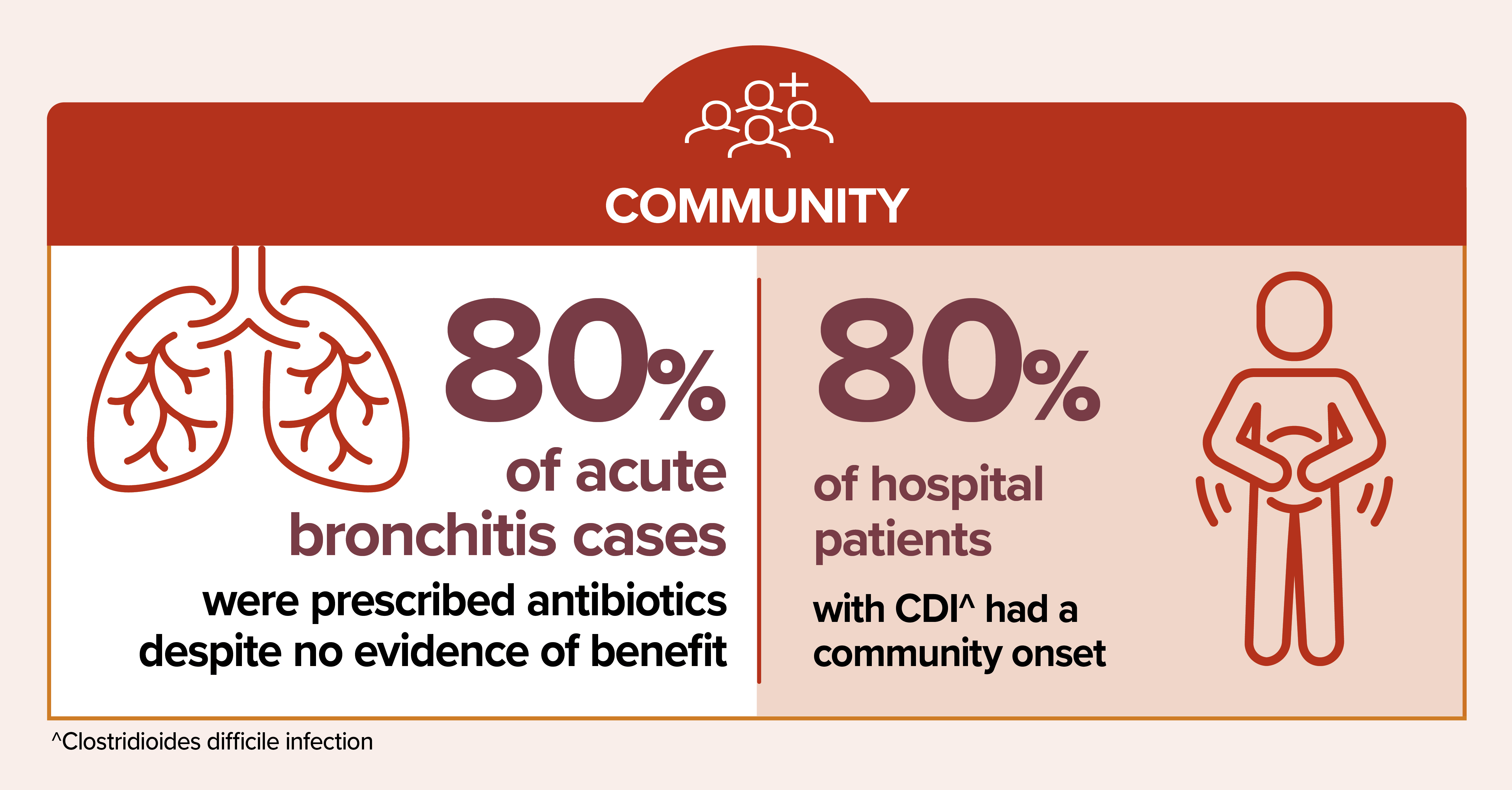 COMMUNITY

80%
of acute bronchitis cases
were prescribed antibiotics despite no evidence of benefit

80%
of hospital patients
with CDI^ had a community onset

^Clostridioides difficile infection