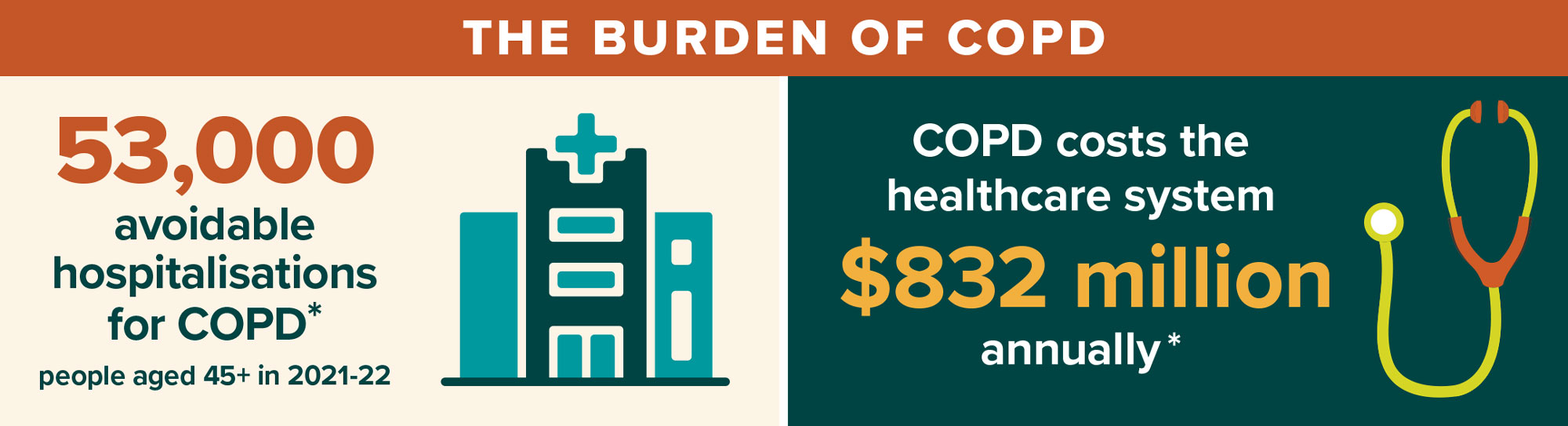 THE BURDEN OF COPD

53,000 avoidable hospitalisations for COPD*
people aged 45+ in 2021-22

COPD costs the healthcare system $832 million annually*