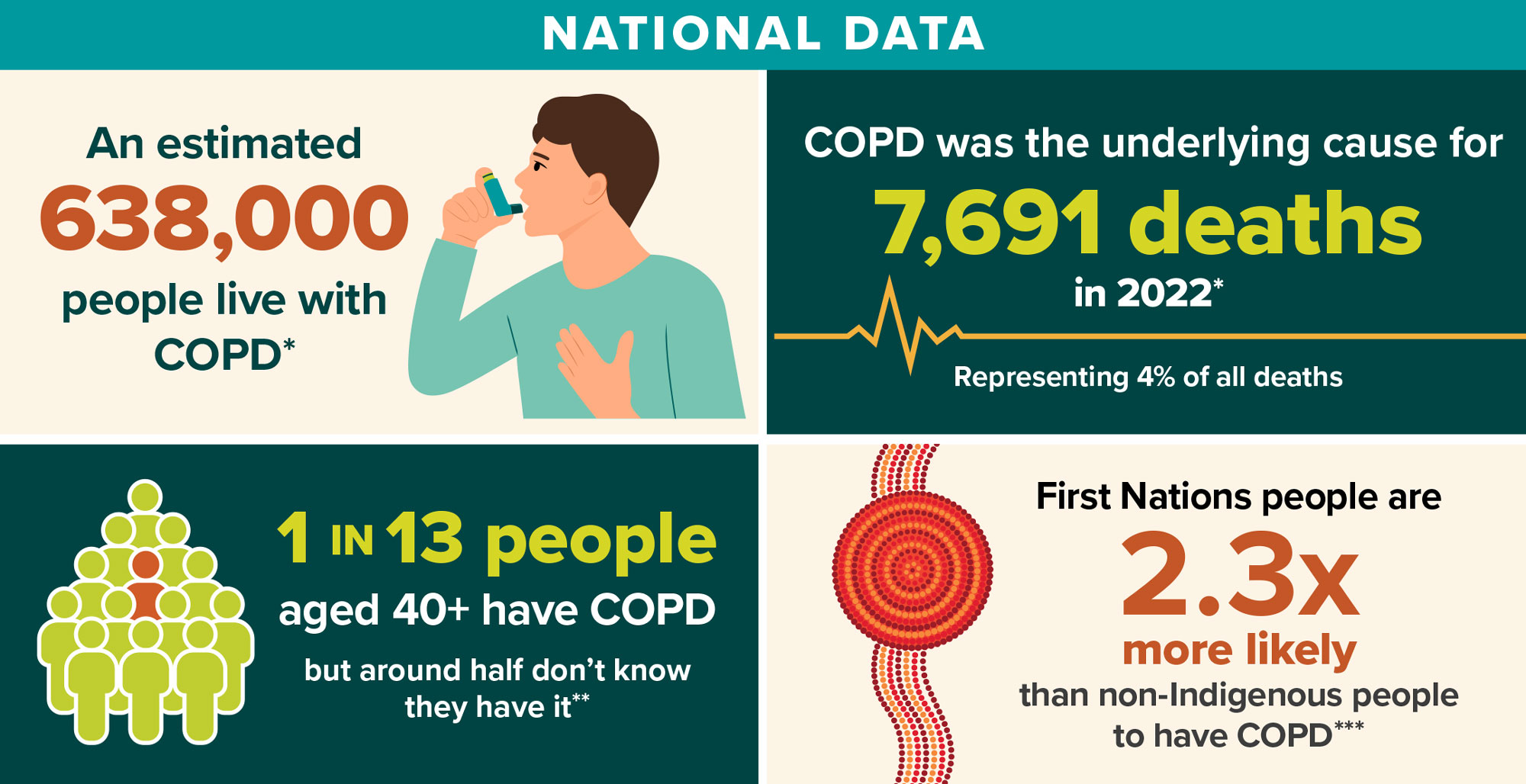 NATIONAL DATA

An estimated
638,000
people live with COPD*

COPD was the underlying cause for
7,691 deaths
in 2022*

Representing 4% of all deaths

1 IN 13 people
aged 40+ have COPD
but around half don't know they have it**

First Nations people are
2.3x
more likely
than non-Indigenous people to have COPD***