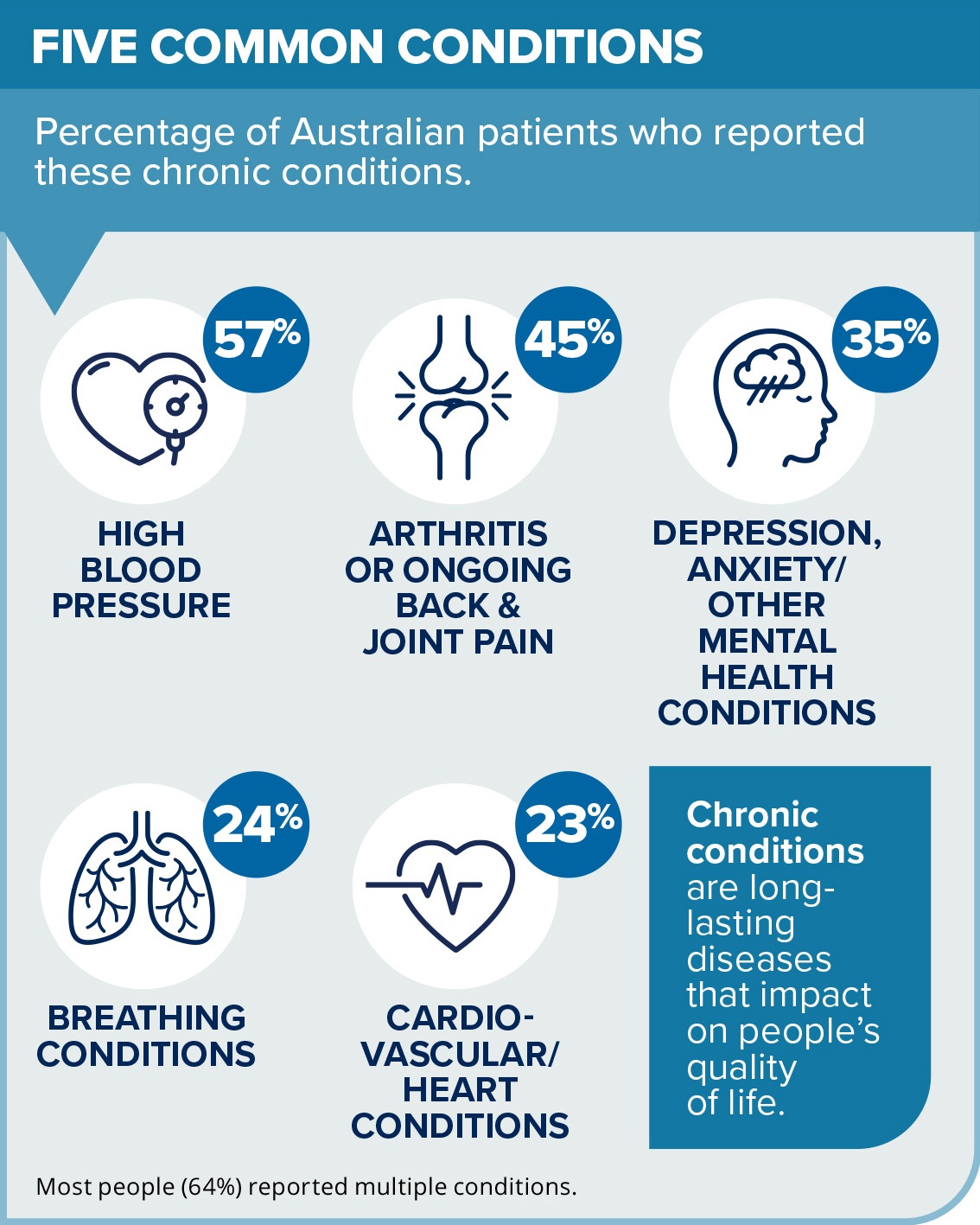 FIVE COMMON CONDITIONS

Percentage of Australian patients who reported these chronic conditions.

57%

HIGH BLOOD PRESSURE

45%

ARTHRITIS OR ONGOING BACK & JOINT PAIN

35%

DEPRESSION, ANXIETY/ OTHER MENTAL HEALTH CONDITIONS

24%

BREATHING CONDITIONS

23%

CARDIO-VASCULAR/ HEART CONDITIONS

Chronic conditions are long-lasting diseases that impact on people's quality of life.

Most people (64%) reported multiple conditions.