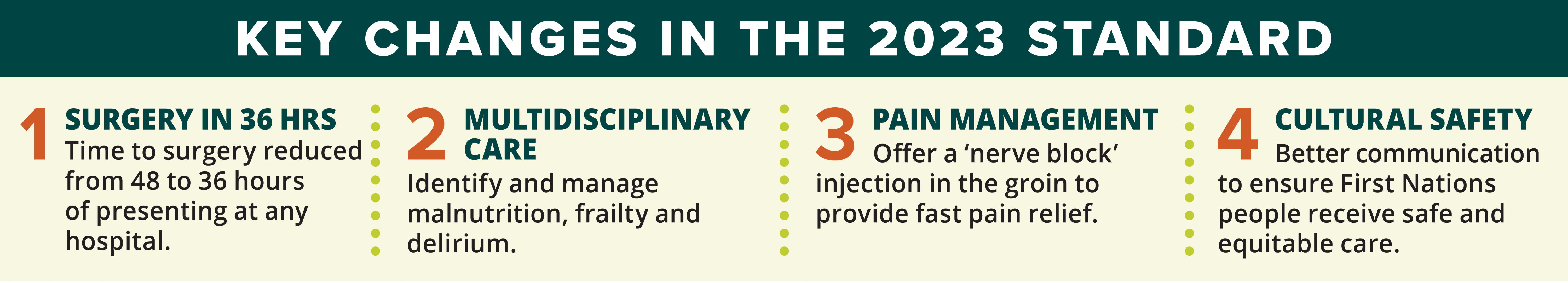 KEY CHANGES IN THE 2023 STANDARD

1 SURGERY IN 36 HRS
Time to surgery reduced from 48 to 36 hours of presenting at any hospital.

2 MULTIDISCIPLINARY CARE
Identify and manage malnutrition, frailty and delirium.

3 PAIN MANAGEMENT
Offer a ‘nerve block’ injection in the groin to provide fast pain relief.

4 CULTURAL SAFETY
Better communication to ensure First Nations people receive safe and equitable care.