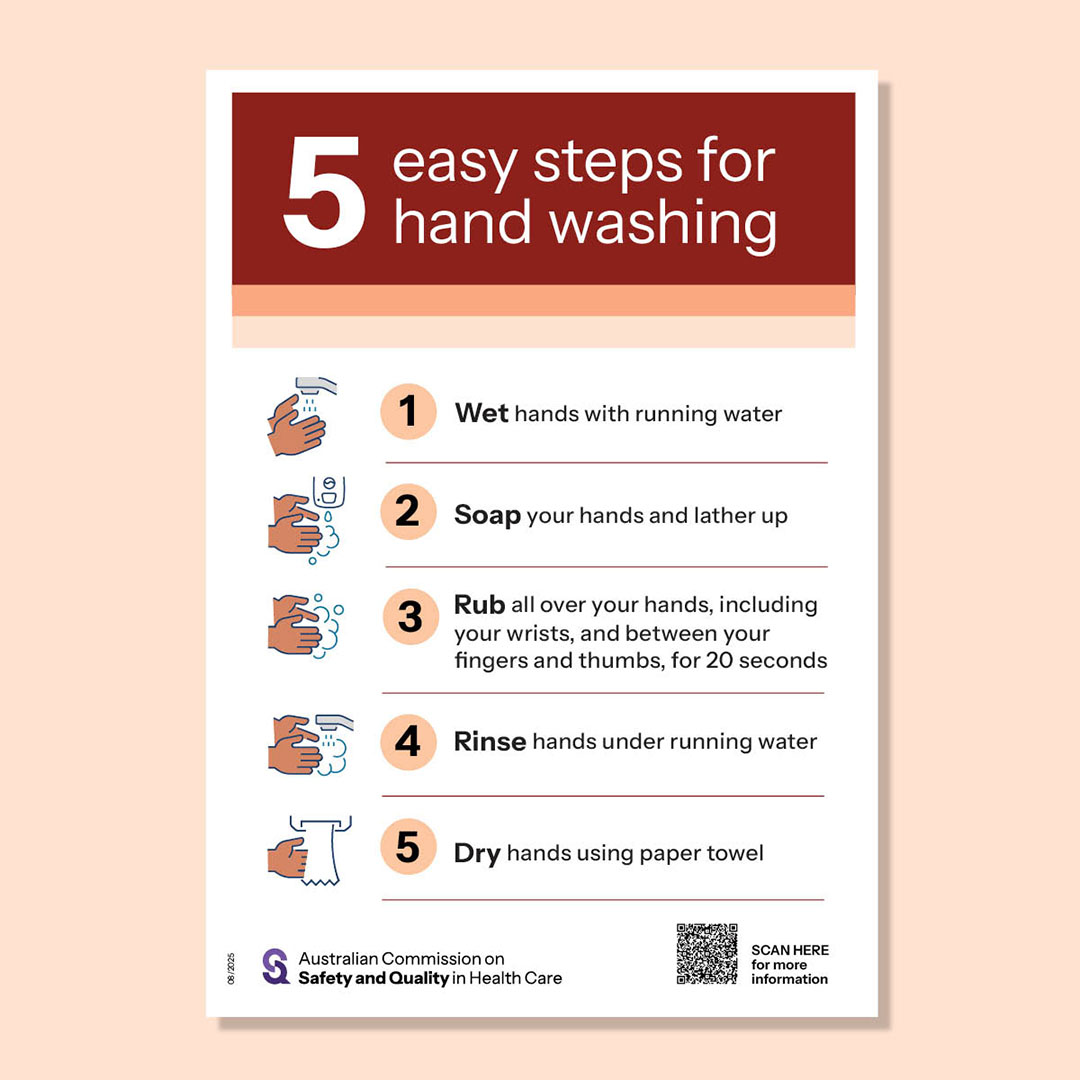 5 easy steps for hand washing

1 Wet hands with running water

2 Soap your hands and lather up

3 Rub all over your hands, including your wrists, and between your fingers and thumbs, for 20 seconds

4 Rinse hands under running water

5 Dry hands using paper towel

08/2025

Australian Commission on Safety and Quality in Health Care

SCAN HERE for more information