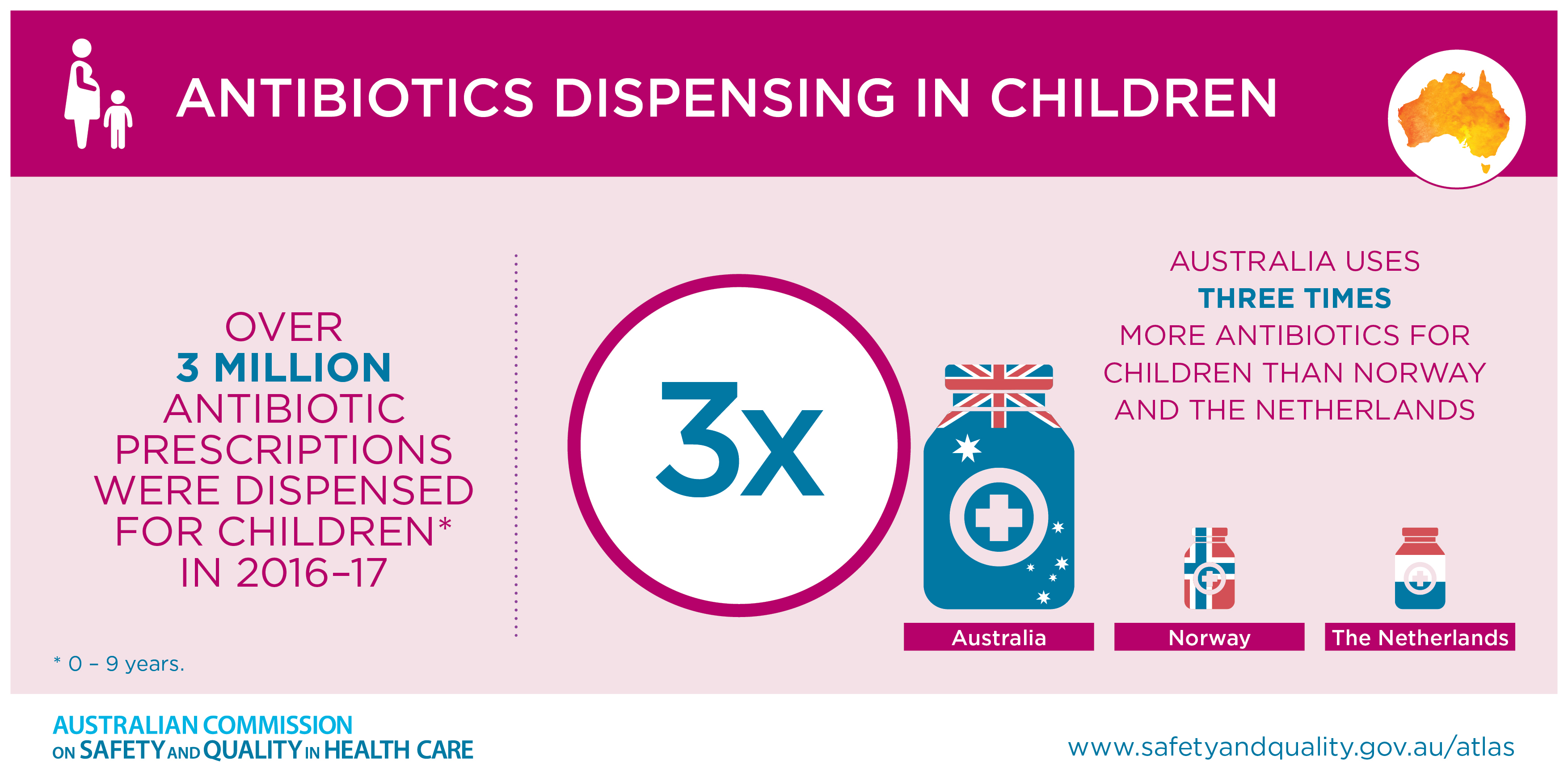 ANTIBIOTICS DISPENSING IN CHILDREN

OVER
3 MILLION
ANTIBIOTIC
PRESCRIPTIONS
WERE DISPENSED
FOR CHILDREN*
IN 2016–17

* 0 – 9 years.

3x

AUSTRALIA USES
THREE TIMES
MORE ANTIBIOTICS FOR
CHILDREN THAN NORWAY
AND THE NETHERLANDS

Australia

Norway

The Netherlands

AUSTRALIAN COMMISSION
ON SAFETY AND QUALITY IN HEALTH CARE

www.safetyandquality.gov.au/atlas