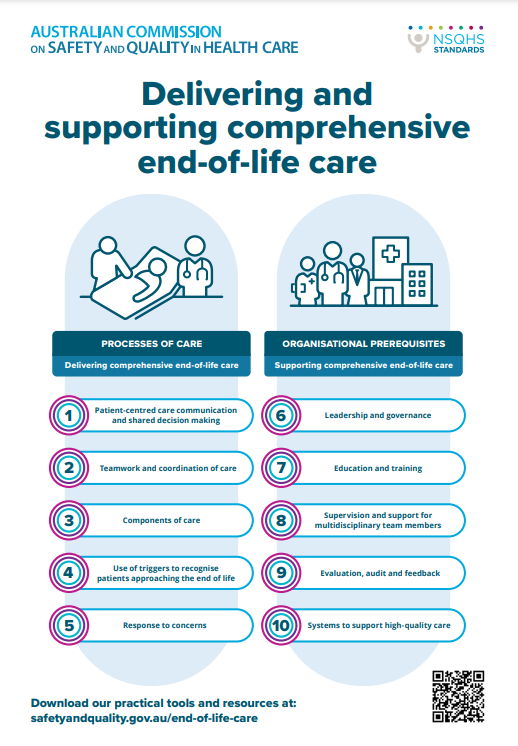 AUSTRALIAN COMMISSION ON SAFETY AND QUALITY IN HEALTH CARE

NSQHS STANDARDS

Delivering and supporting comprehensive end-of-life care

PROCESSES OF CARE

Delivering comprehensive end-of-life care

1 Patient-centred care communication and shared decision making

2 Teamwork and coordination of care

3 Components of care

4 Use of triggers to recognise patients approaching the end of life

5 Response to concerns

ORGANISATIONAL PREREQUISITES

Supporting comprehensive end-of-life care

6 Leadership and governance

7 Education and training

8 Supervision and support for multidisciplinary team members

9 Evaluation, audit and feedback

10 Systems to support high-quality care

Download our practical tools and resources at: safetyandquality.gov.au/end-of-life-care