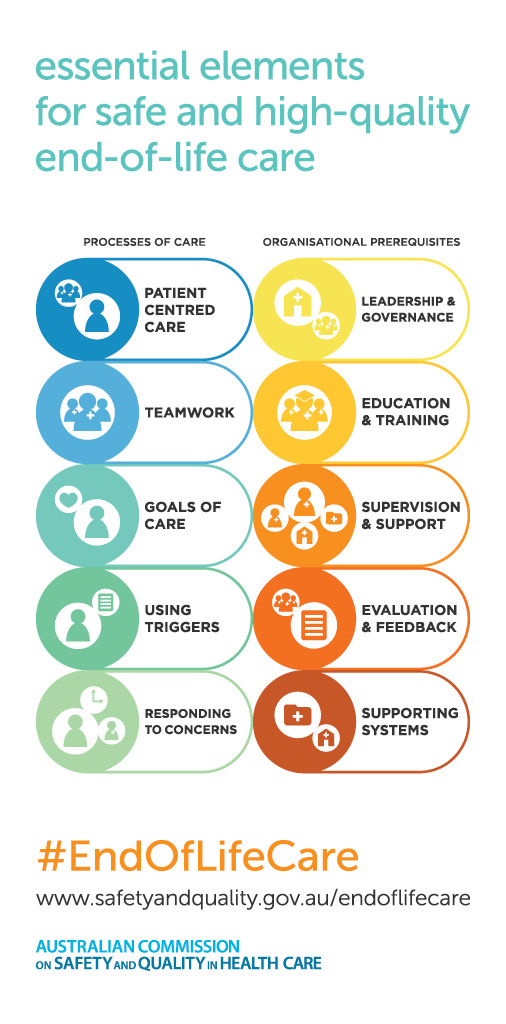 essential elements for safe and high-quality end-of-life care

PROCESSES OF CARE

PATIENT CENTRED CARE

TEAMWORK

GOALS OF CARE

USING TRIGGERS

RESPONDING TO CONCERNS

ORGANISATIONAL PREREQUISITES

LEADERSHIP & GOVERNANCE

EDUCATION & TRAINING

SUPERVISION & SUPPORT

EVALUATION & FEEDBACK

SUPPORTING SYSTEMS

#EndOfLifeCare

www.safetyandquality.gov.au/endoflifecare

AUSTRALIAN COMMISSION ON SAFETY AND QUALITY IN HEALTH CARE