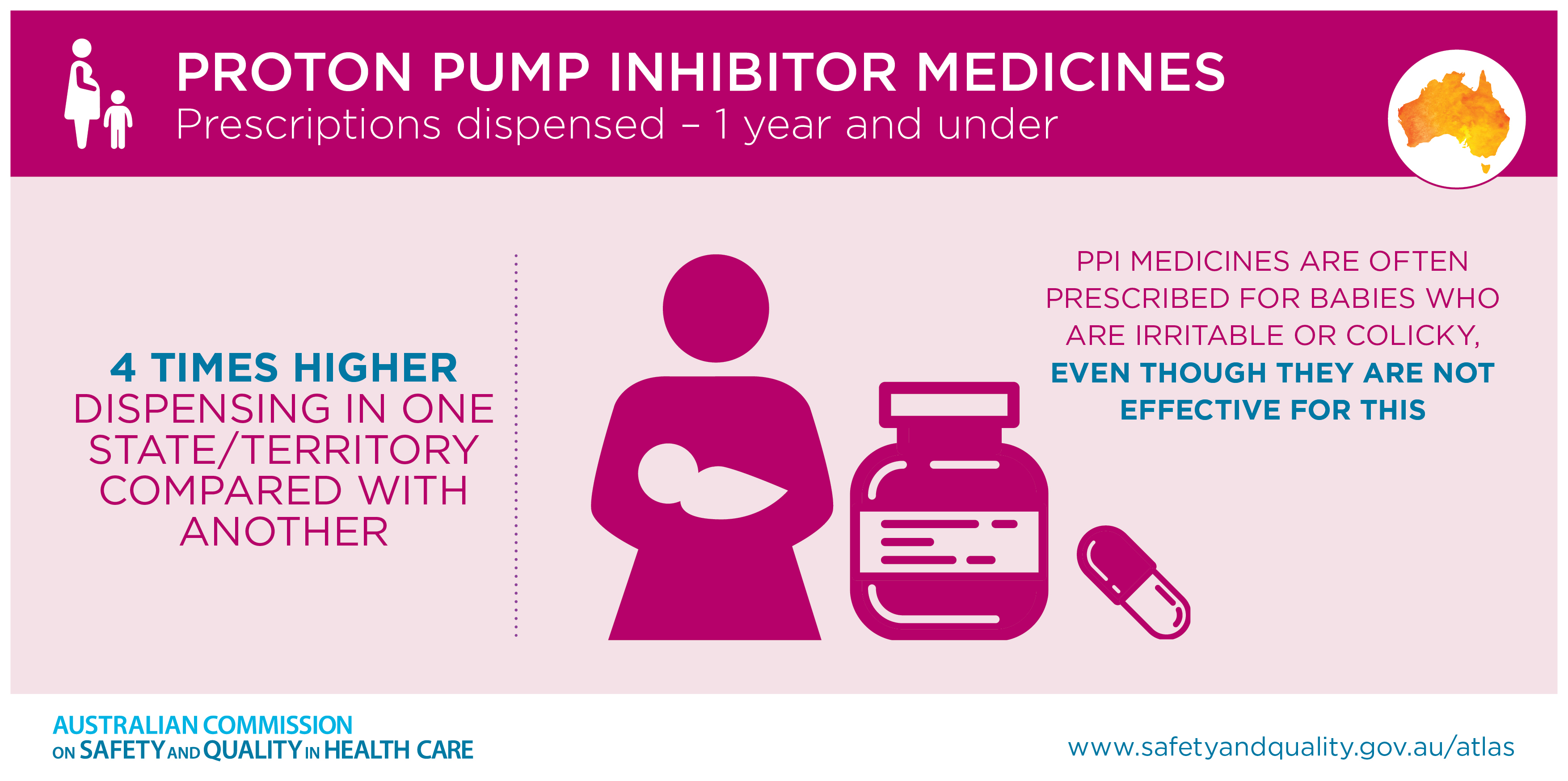 PROTON PUMP INHIBITOR MEDICINES
Prescriptions dispensed – 1 year and under

4 TIMES HIGHER DISPENSING IN ONE STATE/TERRITORY COMPARED WITH ANOTHER

PPI MEDICINES ARE OFTEN PRESCRIBED FOR BABIES WHO ARE IRRITABLE OR COLICKY, EVEN THOUGH THEY ARE NOT EFFECTIVE FOR THIS

AUSTRALIAN COMMISSION ON SAFETY AND QUALITY IN HEALTH CARE

www.safetyandquality.gov.au/atlas