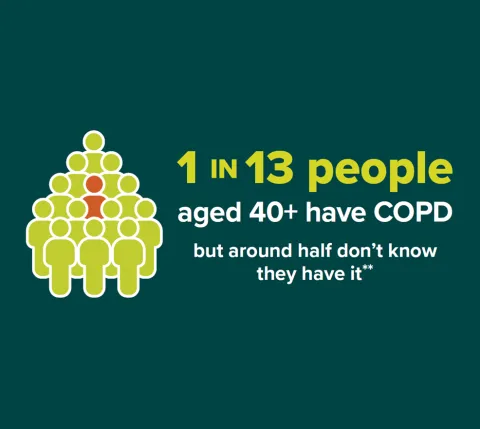 1 IN 13 people
aged 40+ have COPD

but around half don't know they have it**