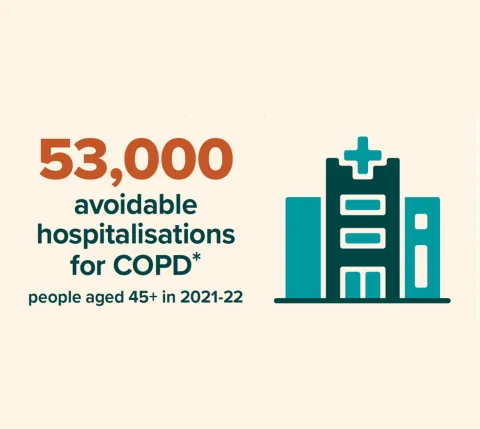 53,000
avoidable hospitalisations for COPD*
people aged 45+ in 2021-22