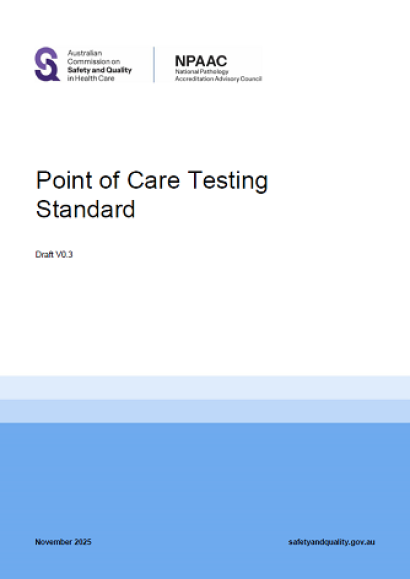 Australian
Commission on
Safety and Quality
in Health Care

NPAAC
National Pathology
Accreditation Advisory Council

Point of Care Testing Standard

Draft V0.3

November 2025

safetyandquality.gov.au