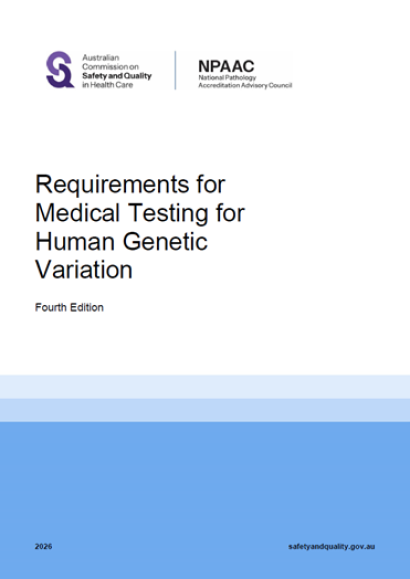 Australian
Commission on
Safety and Quality
in Health Care

NPAAC
National Pathology
Accreditation Advisory Council

Requirements for Medical Testing for Human Genetic Variation

Fourth Edition

2026

safetyandquality.gov.au